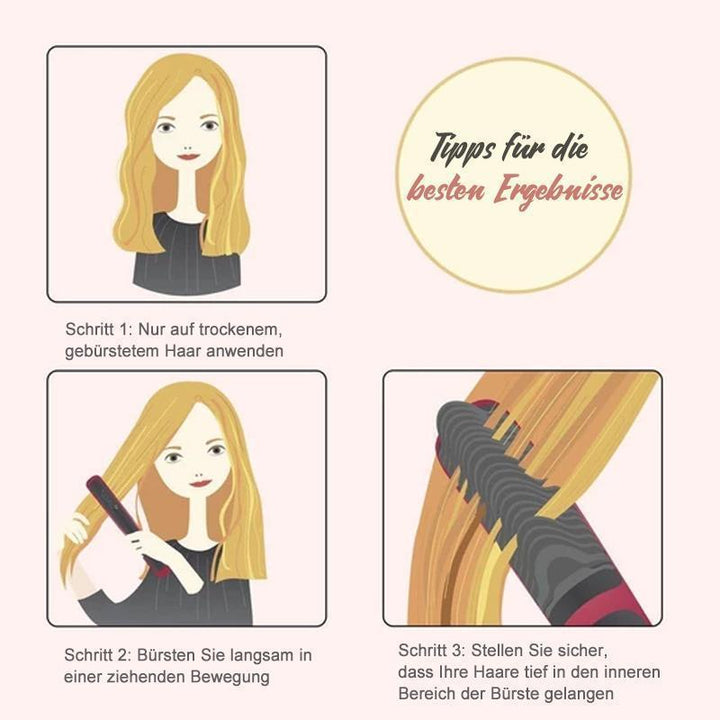 Tipps für die
besten Ergebnisse

Schritt 1: Nur auf trockenem, gebürstetem Haar anwenden

Schritt 2: Bürsten Sie langsam in einer ziehenden Bewegung

Schritt 3: Stellen Sie sicher, dass Ihre Haare tief in den inneren Bereich der Bürste gelangen