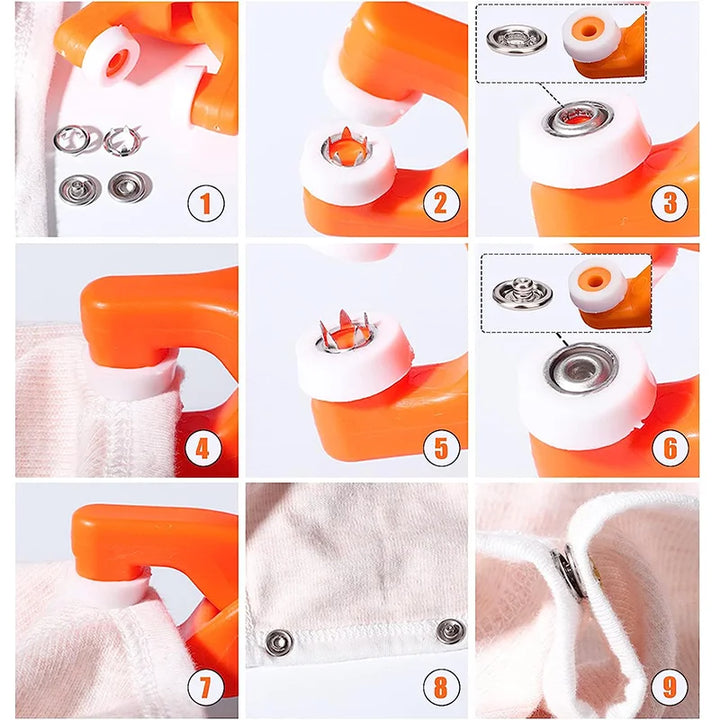 1
2
3
4
5
6
7
8
9